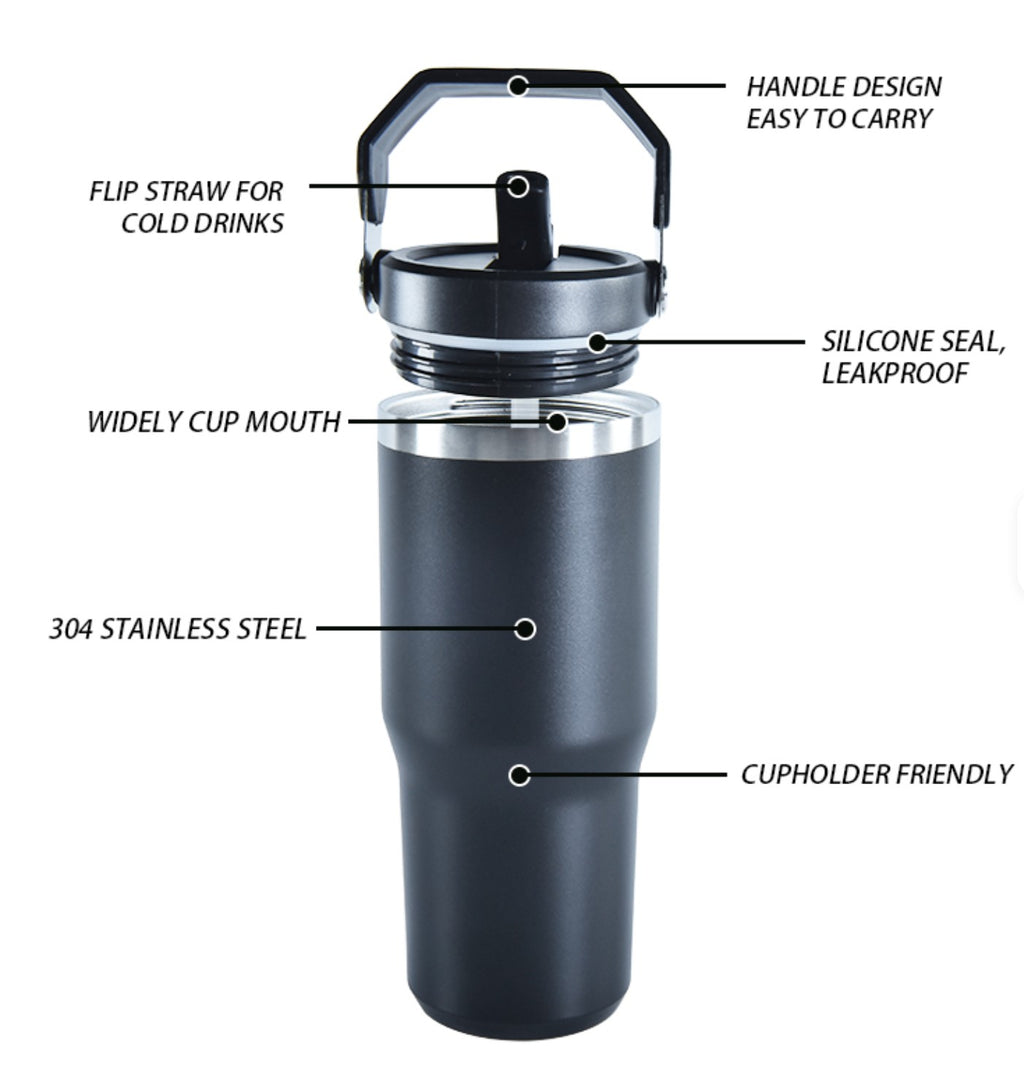 HANDLE DESIGN
EASY TO CARRY

FLIP STRAW FOR
COLD DRINKS

SILICONE SEAL,
LEAKPROOF

WIDELY CUP MOUTH

304 STAINLESS STEEL

CUPHOLDER FRIENDLY