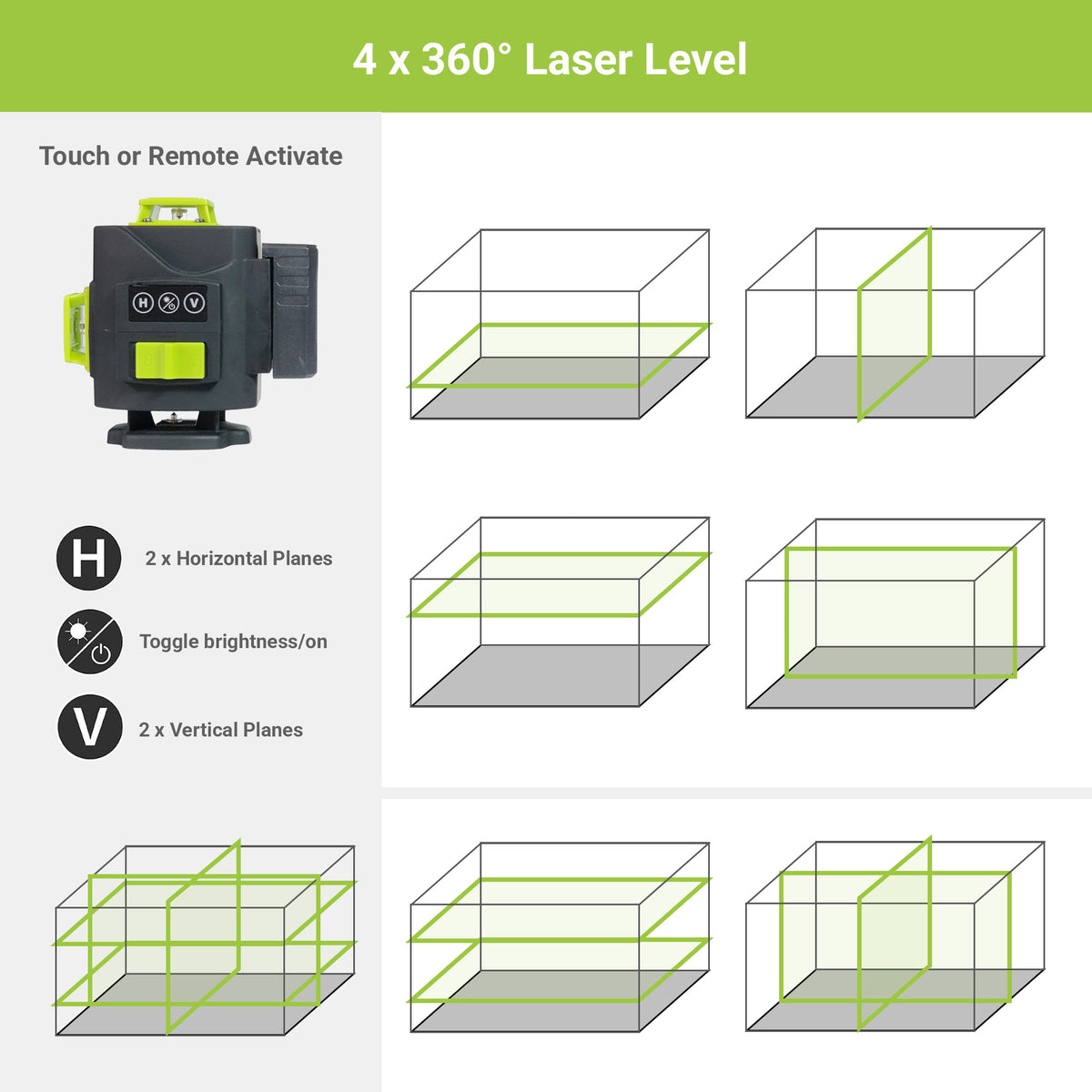 4 x 360° Laser Level

Touch or Remote Activate

H

V

H 2 x Horizontal Planes

Toggle brightness/on

V 2 x Vertical Planes